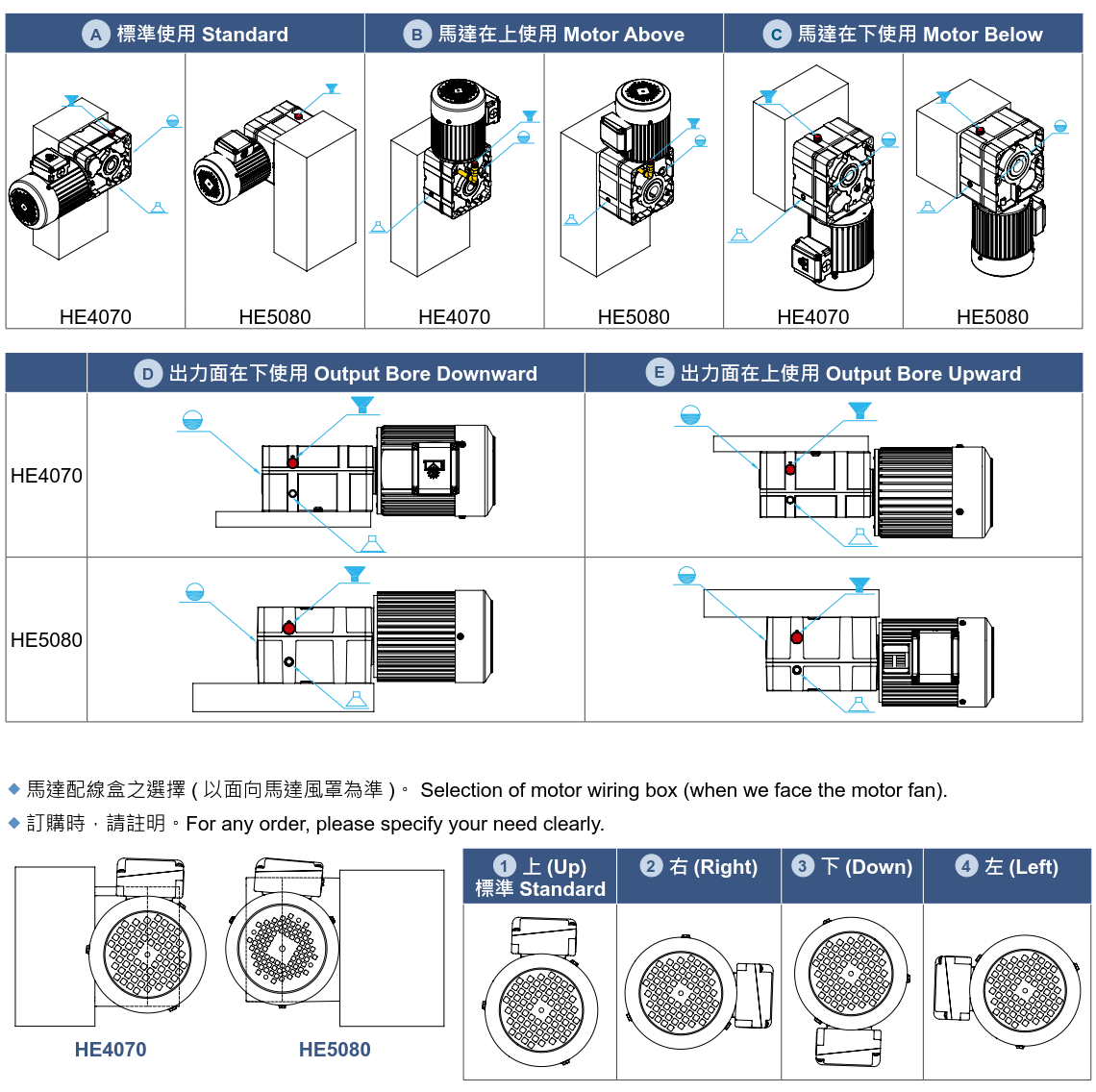 | A 標準使用 Standard | | B 馬達在上使用 Motor Above | | C 馬達在下使用 Motor Below | |
|---|---|---|---|---|---|
| HE4070 | HE5080 | HE4070 | HE5080 | HE4070 | HE5080 |

| | D 出力面在下使用 Output Bore Downward | E 出力面在上使用 Output Bore Upward |
|---|---|---|
| HE4070 | | |
| HE5080 | | |

◆ 馬達配線盒之選擇 ( 以面向馬達風罩為準 )。 Selection of motor wiring box (when we face the motor fan).

◆ 訂購時，請註明。For any order, please specify your need clearly.

HE4070

HE5080

| 1 上 (Up) 標準 Standard | 2 右 (Right) | 3 下 (Down) | 4 左 (Left) |
|---|---|---|---|
| | | | |